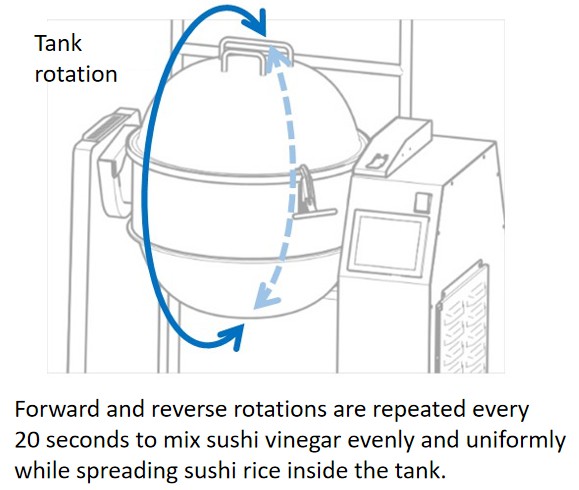 Tank rotation

Forward and reverse rotations are repeated every 20 seconds to mix sushi vinegar evenly and uniformly while spreading sushi rice inside the tank.