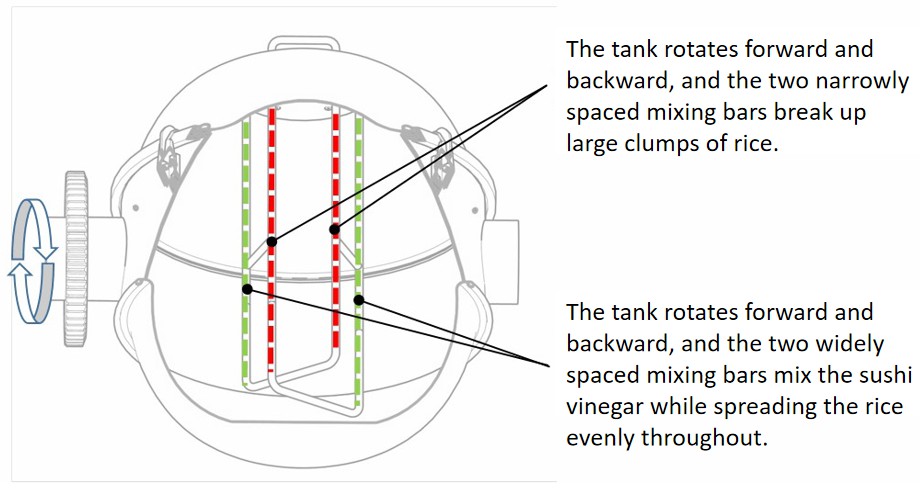 The tank rotates forward and backward, and the two narrowly spaced mixing bars break up large clumps of rice.

The tank rotates forward and backward, and the two widely spaced mixing bars mix the sushi vinegar while spreading the rice evenly throughout.