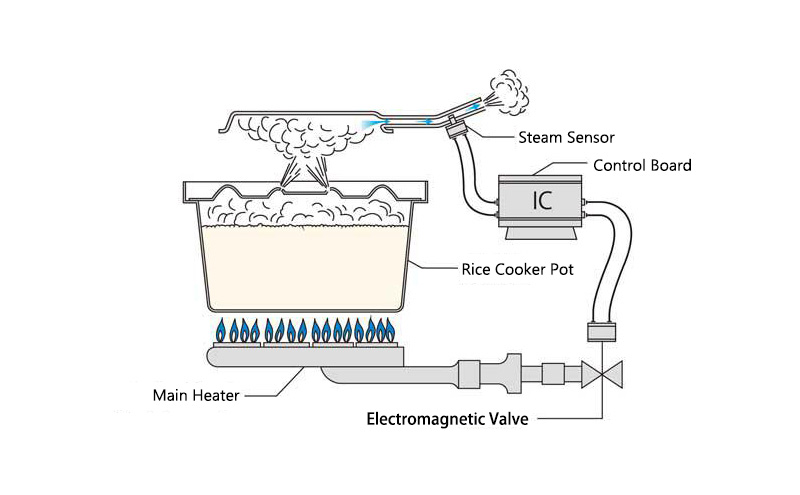 Steam Sensor
Control Board
IC
Rice Cooker Pot
Main Heater
Electromagnetic Valve