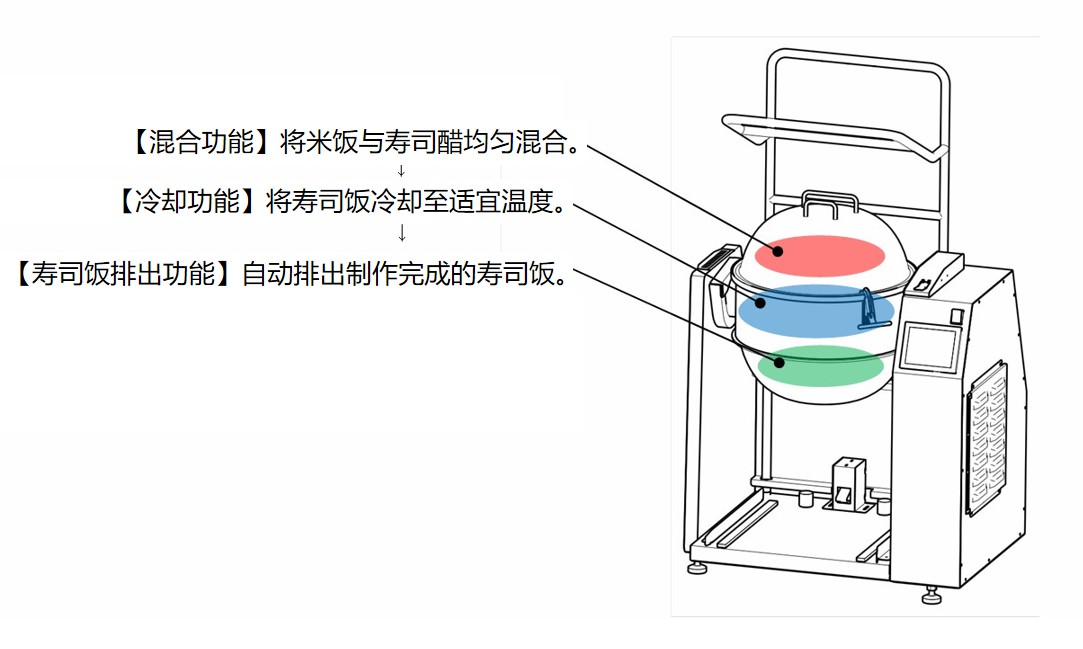 【混合功能】将米饭与寿司醋均匀混合。
↓
【冷却功能】将寿司饭冷却至适宜温度。
↓
【寿司饭排出功能】自动排出制作完成的寿司饭。